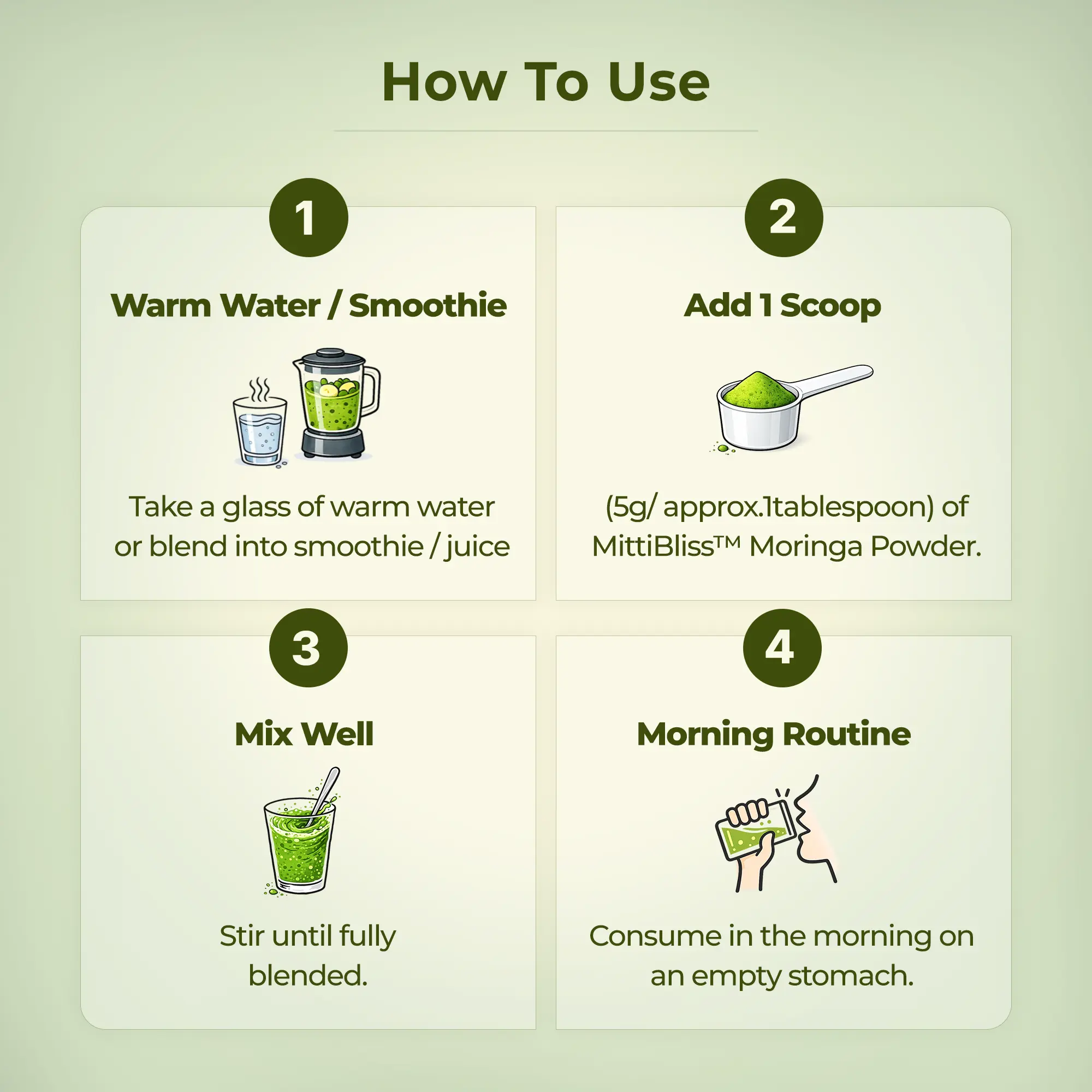 How To Use

1

Warm Water / Smoothie

Take a glass of warm water or blend into smoothie / juice

2

Add 1 Scoop

(5g/ approx.1tablespoon) of MittiBliss™ Moringa Powder.

3

Mix Well

Stir until fully blended.

4

Morning Routine

Consume in the morning on an empty stomach.